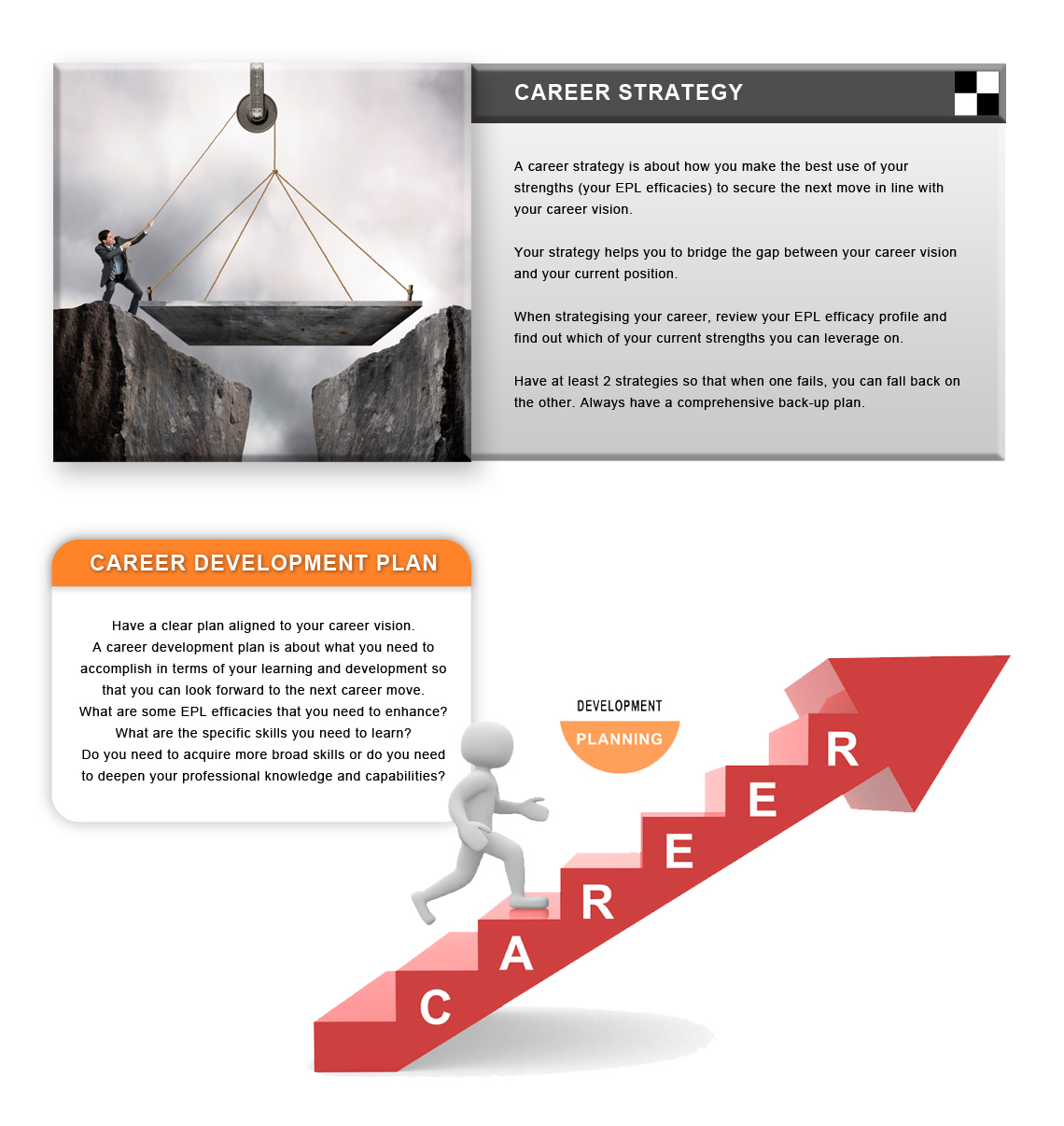 CAREER STRATEGY

A career strategy is about how you make the best use of your strengths (your EPL efficacies) to secure the next move in line with your career vision.

Your strategy helps you to bridge the gap between your career vision and your current position.

When strategising your career, review your EPL efficacy profile and find out which of your current strengths you can leverage on.

Have at least 2 strategies so that when one fails, you can fall back on the other. Always have a comprehensive back-up plan.

CAREER DEVELOPMENT PLAN

Have a clear plan aligned to your career vision.
A career development plan is about what you need to accomplish in terms of your learning and development so that you can look forward to the next career move.
What are some EPL efficacies that you need to enhance?
What are the specific skills you need to learn?
Do you need to acquire more broad skills or do you need to deepen your professional knowledge and capabilities?

DEVELOPMENT
PLANNING

C A R E E R